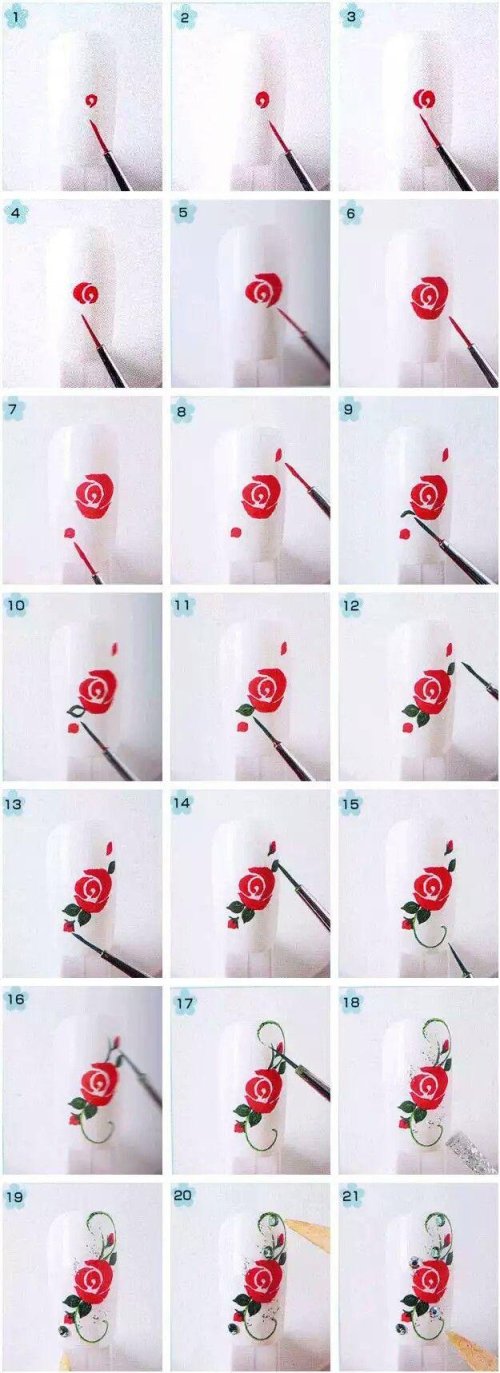 1
2
3
4
5
6
7
8
9
10
11
12
13
14
15
16
17
18
19
20
21