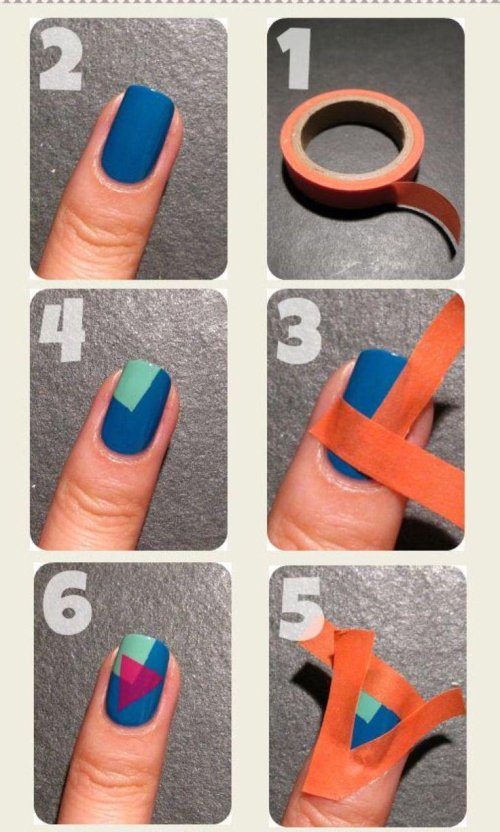 2

1

4

3

6

5