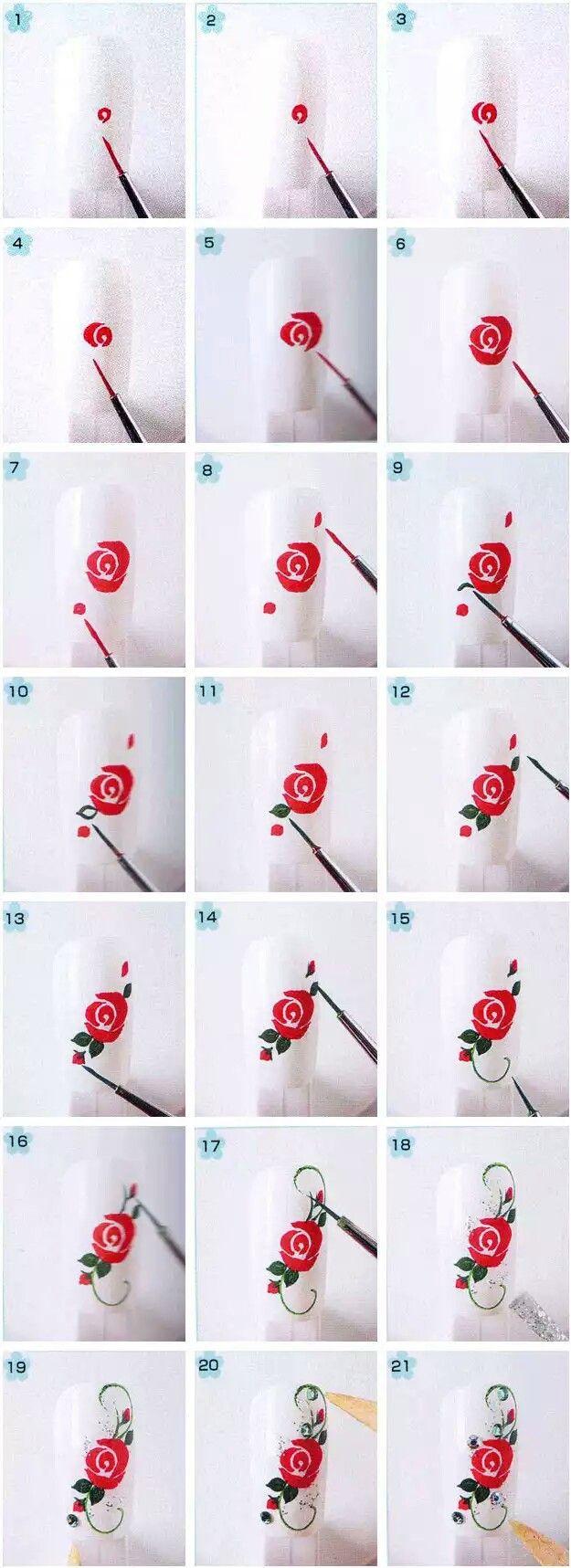 1
2
3
4
5
6
7
8
9
10
11
12
13
14
15
16
17
18
19
20
21