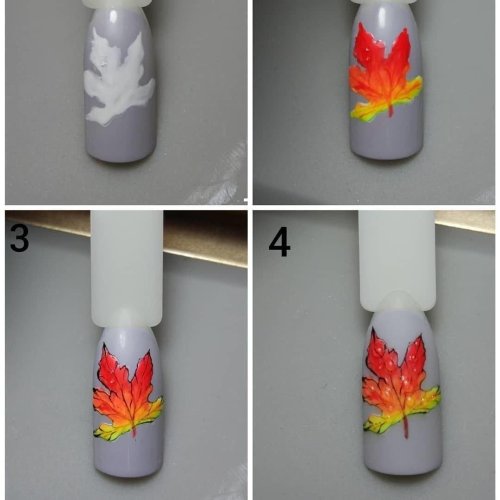 3

4