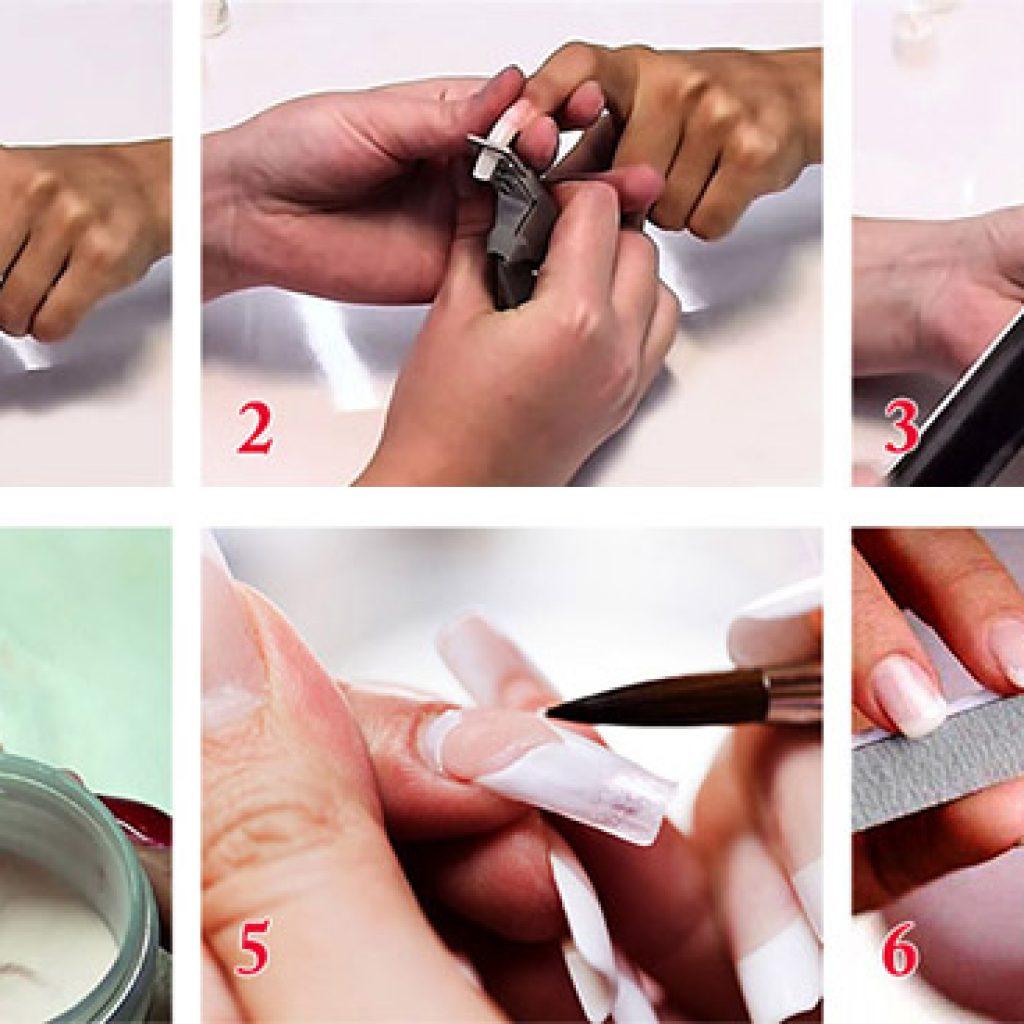 2

3

5

6