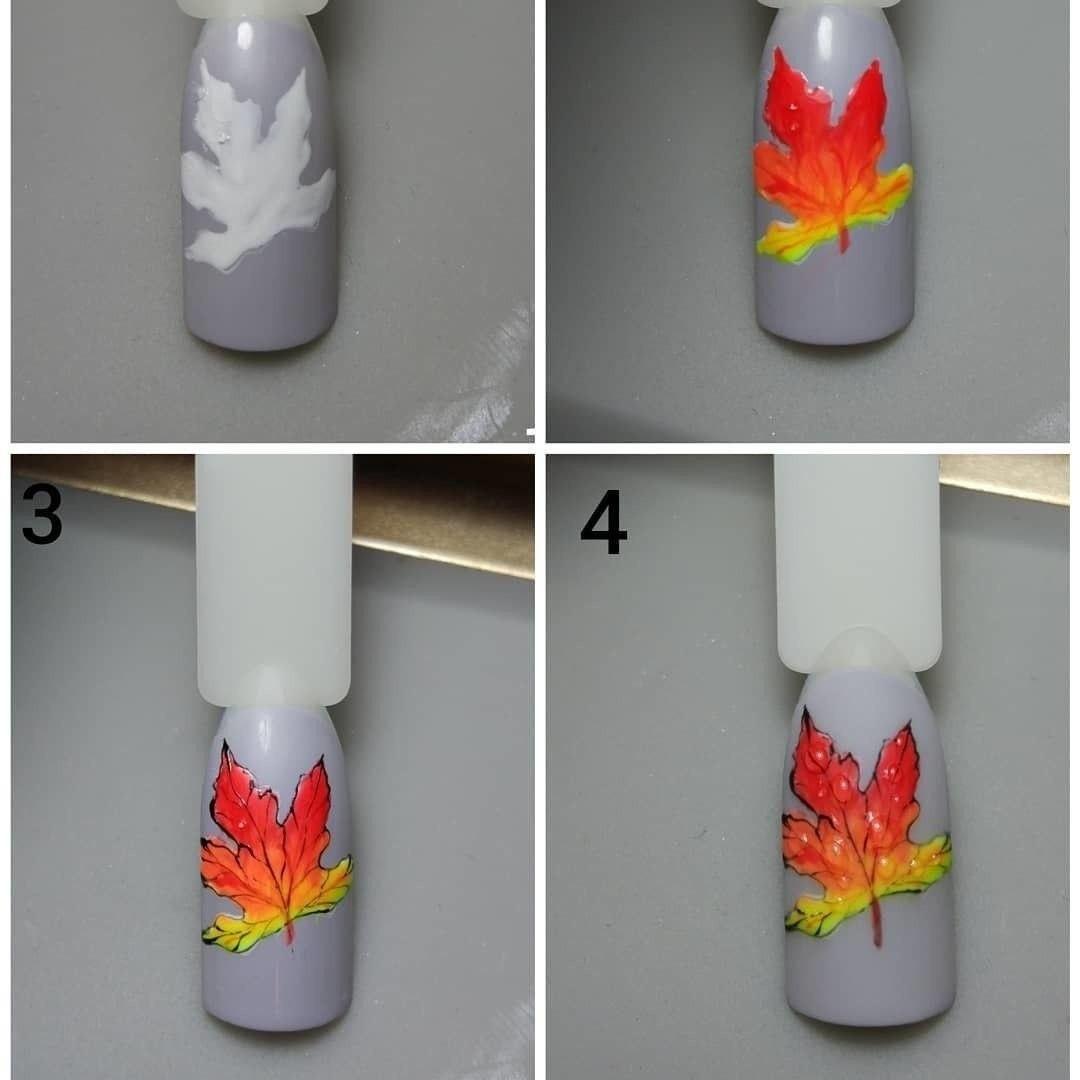 3

4