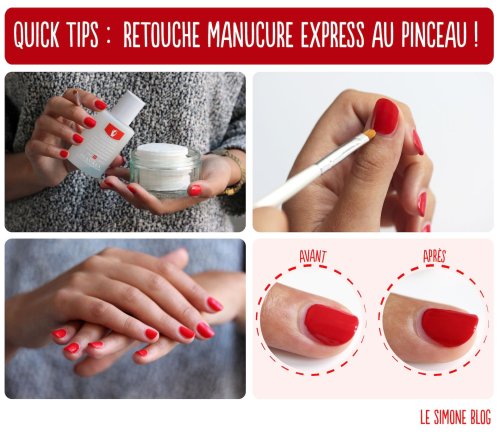 QUICK TIPS : RETOUCHE MANUCURE EXPRESS AU PINCEAU !

AVANT

APRÈS

LE SIMONE BLOG