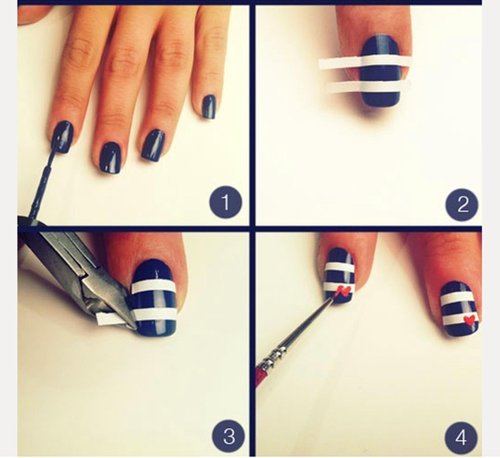 1

2

3

4