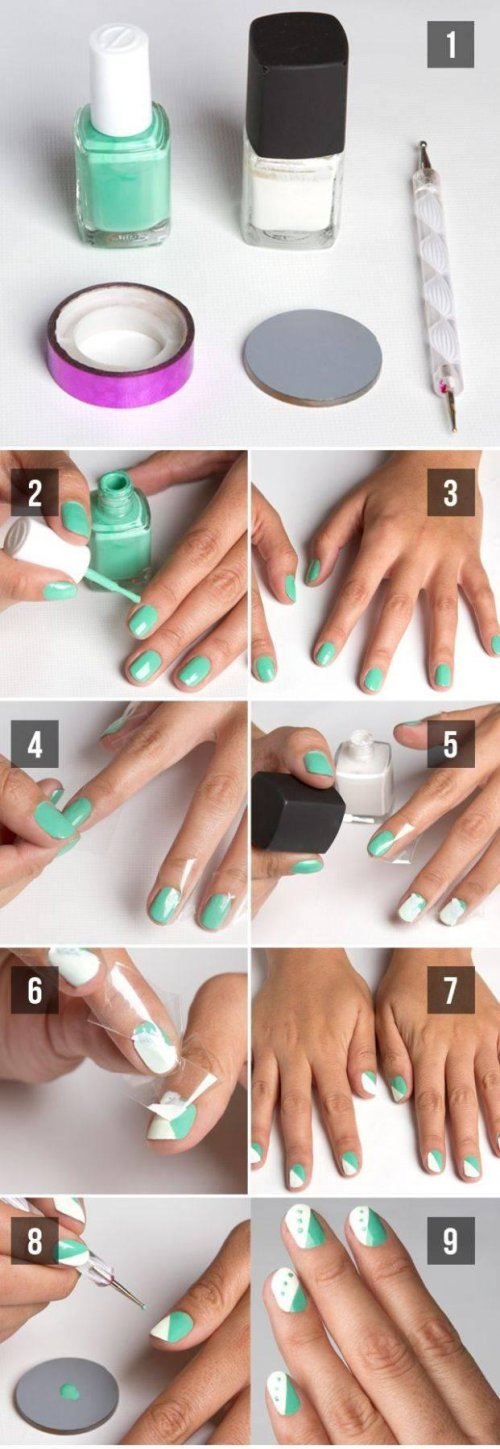 1
2
3
4
5
6
7
8
9